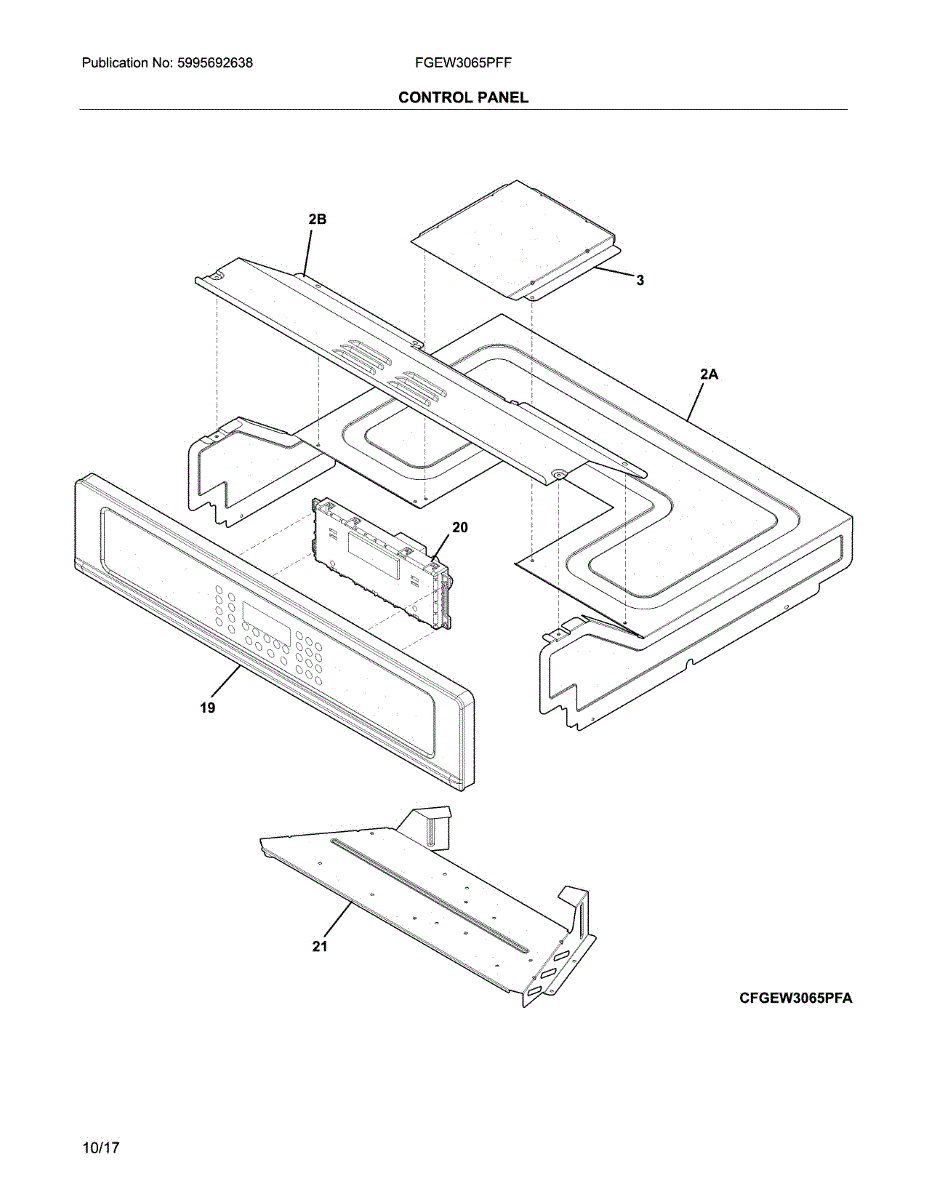 Publication No: 5995692638

FGEW3065PFF

CONTROL PANEL

2B

3

2A

20

19

21

CFGEW3065PFA

10/17