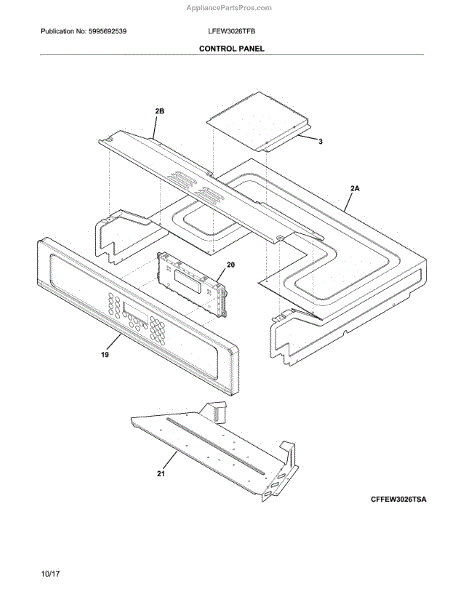 AppliancePartsPros.com

Publication No: 5995692539

LFEW3026TFB

CONTROL PANEL

2B

3

2A

20

19

21

CFFEW3026TSA

10/17