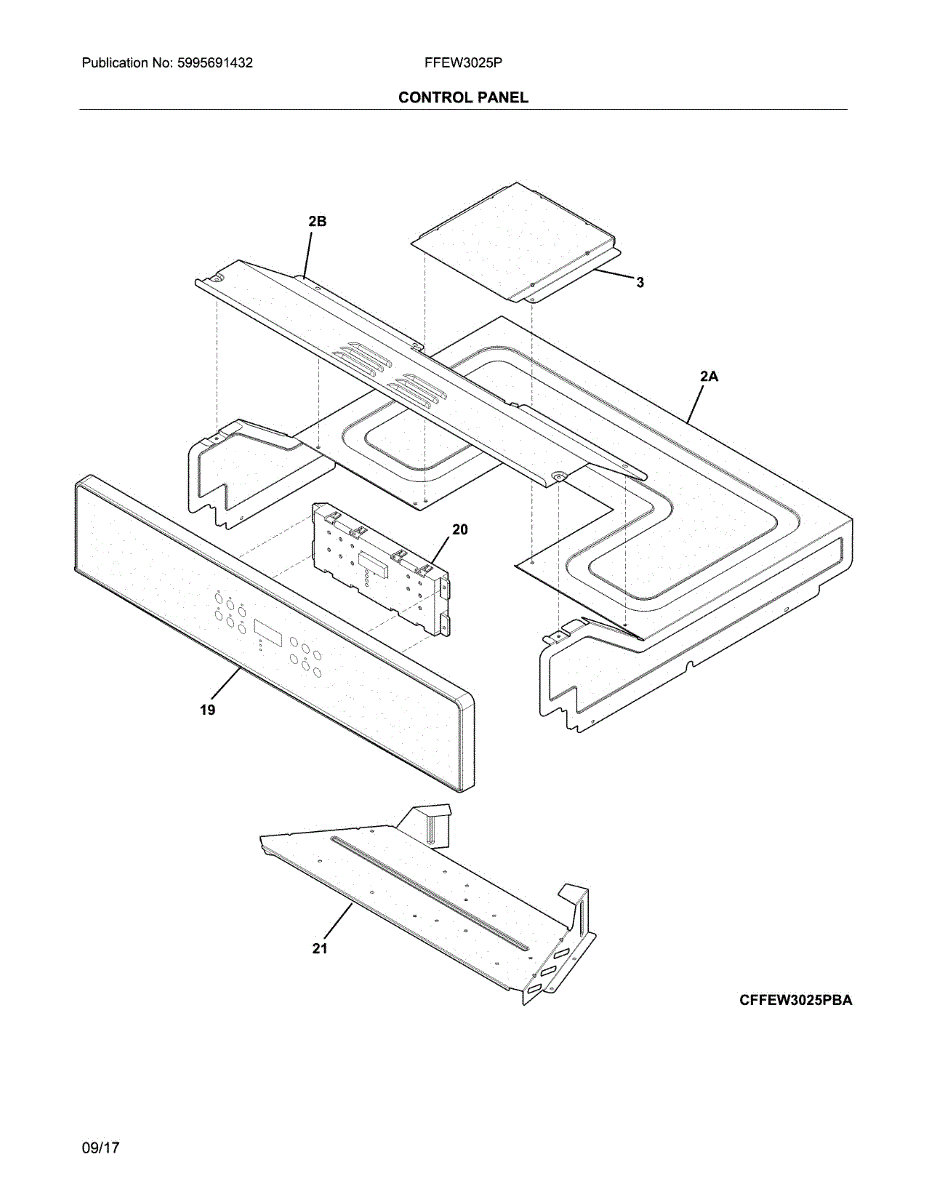 Publication No: 5995691432

FFEW3025P

CONTROL PANEL

2B

3

2A

20

19

21

CFFEW3025PBA

09/17