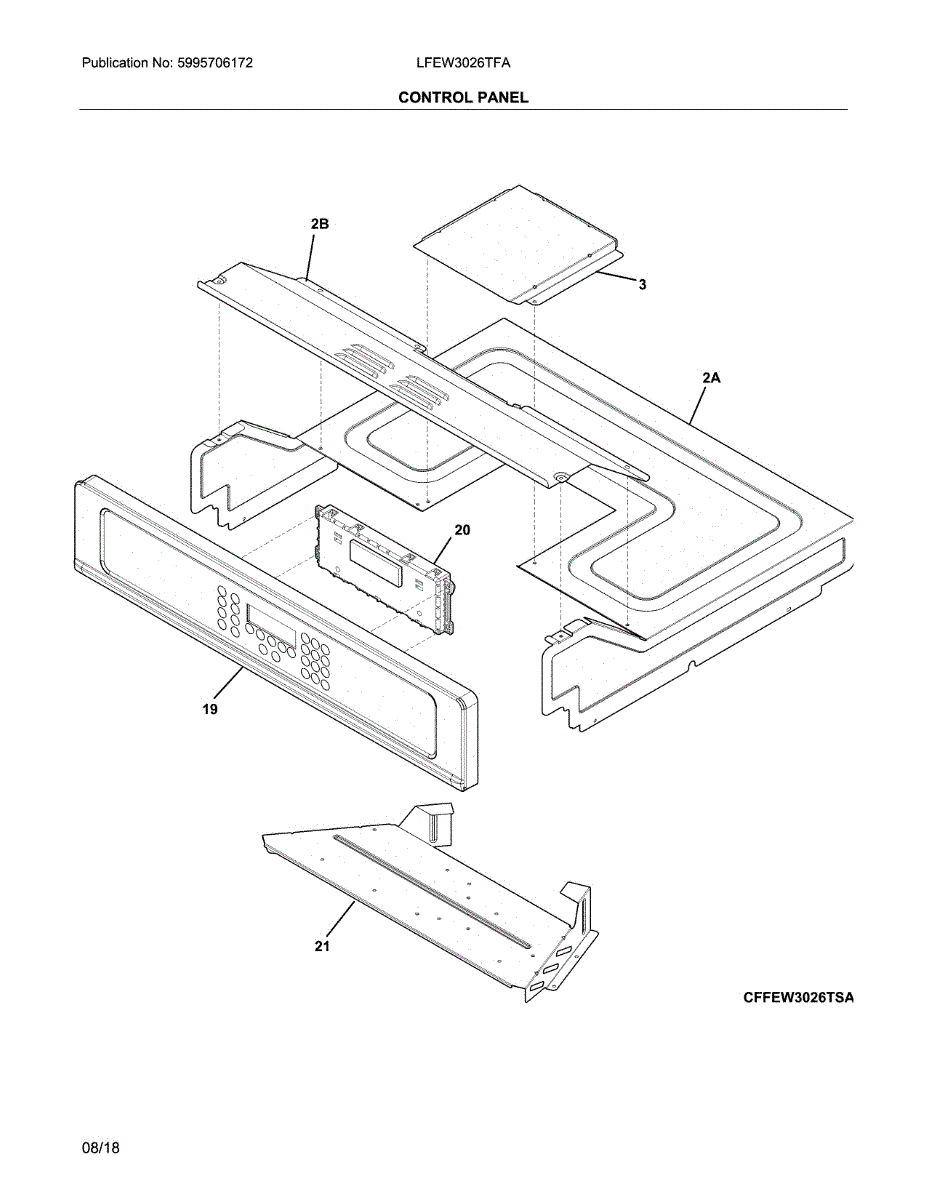 Publication No: 5995706172

LFEW3026TFA

CONTROL PANEL

2B

3

2A

20

19

21

CFFEW3026TSA

08/18