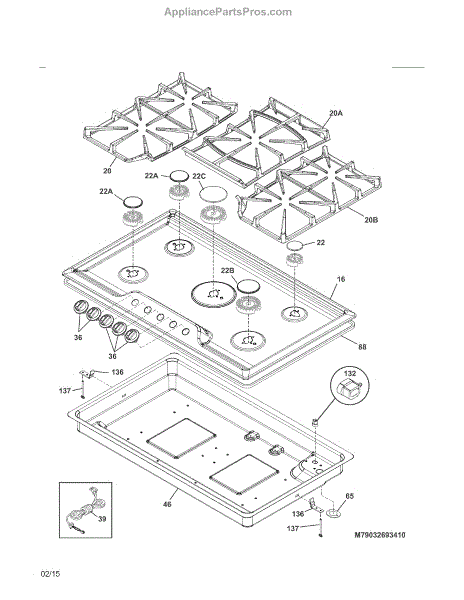 AppliancePartsPros.com

20A
20
22A
22C
22A
20B
22
22B
16
36
36
88
136
137
132
46
39
65
136
137
M79032693410

02/15