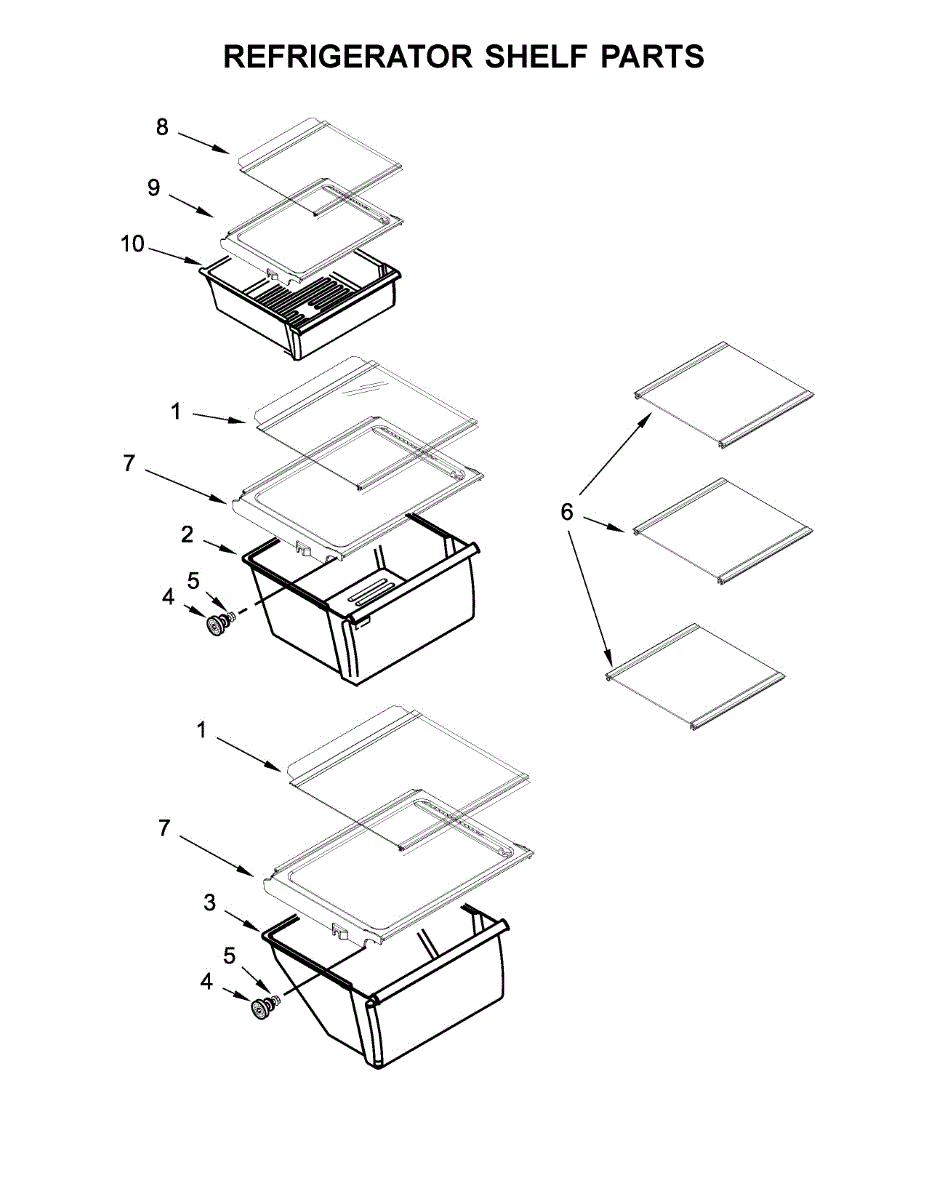 REFRIGERATOR SHELF PARTS

8
9
10
1
7
2
5
4
6
1
7
3
5
4