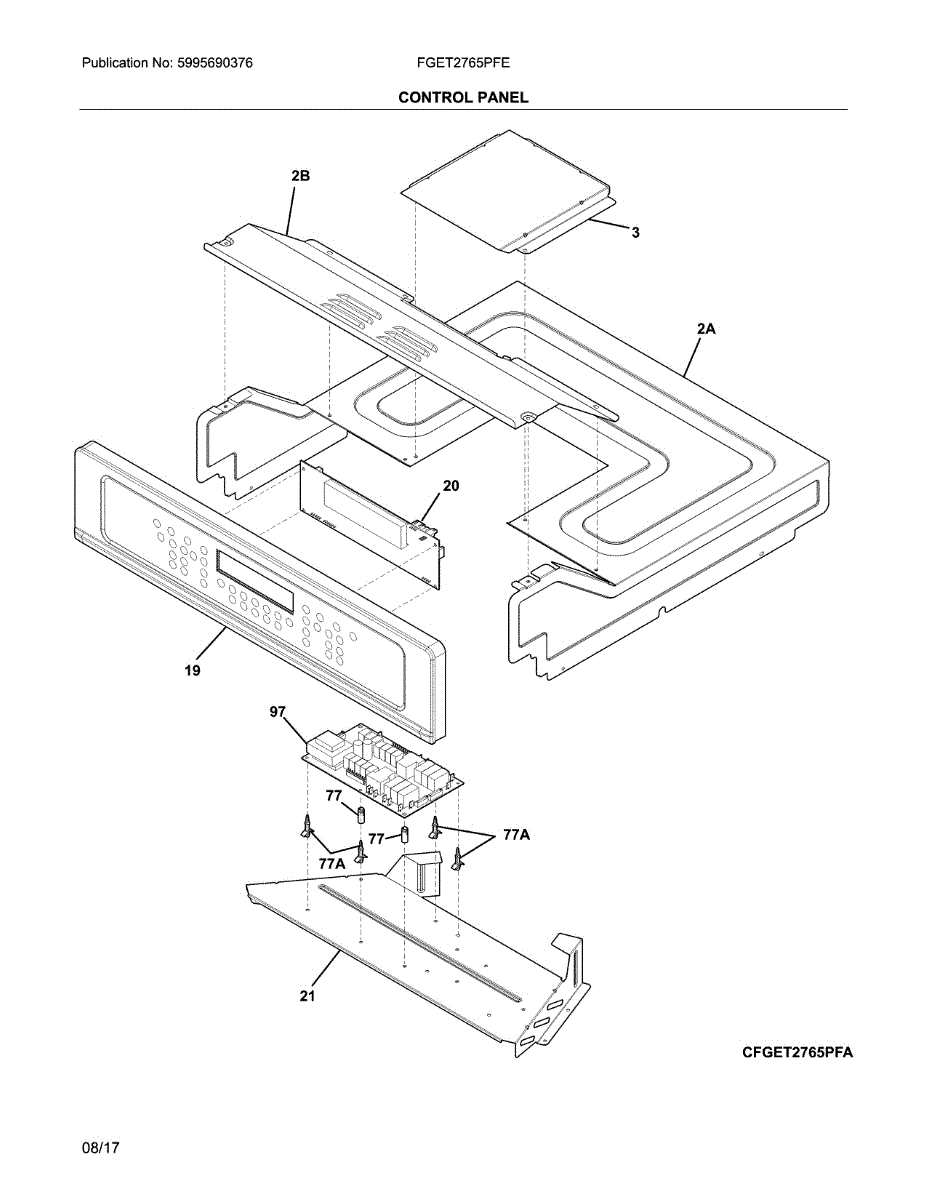 Publication No: 5995690376
FGET2765PFE

CONTROL PANEL

2B
3
2A
20
19
97
77
77
77A
77A
21

CFGET2765PFA

08/17