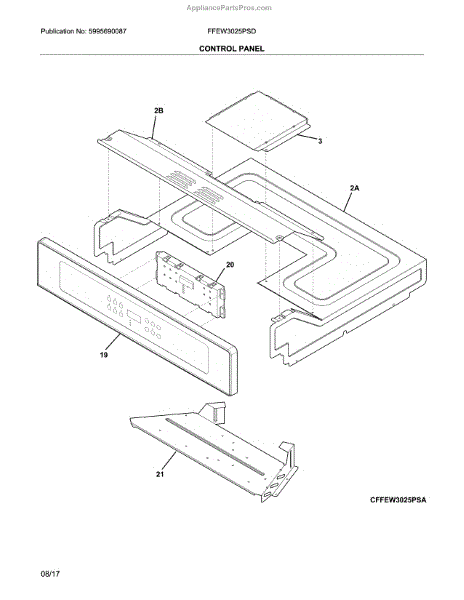 AppliancePartsPros.com

Publication No: 5995690087

FFEW3025PSD

CONTROL PANEL

2B

3

2A

20

19

21

CFFEW3025PSA

08/17