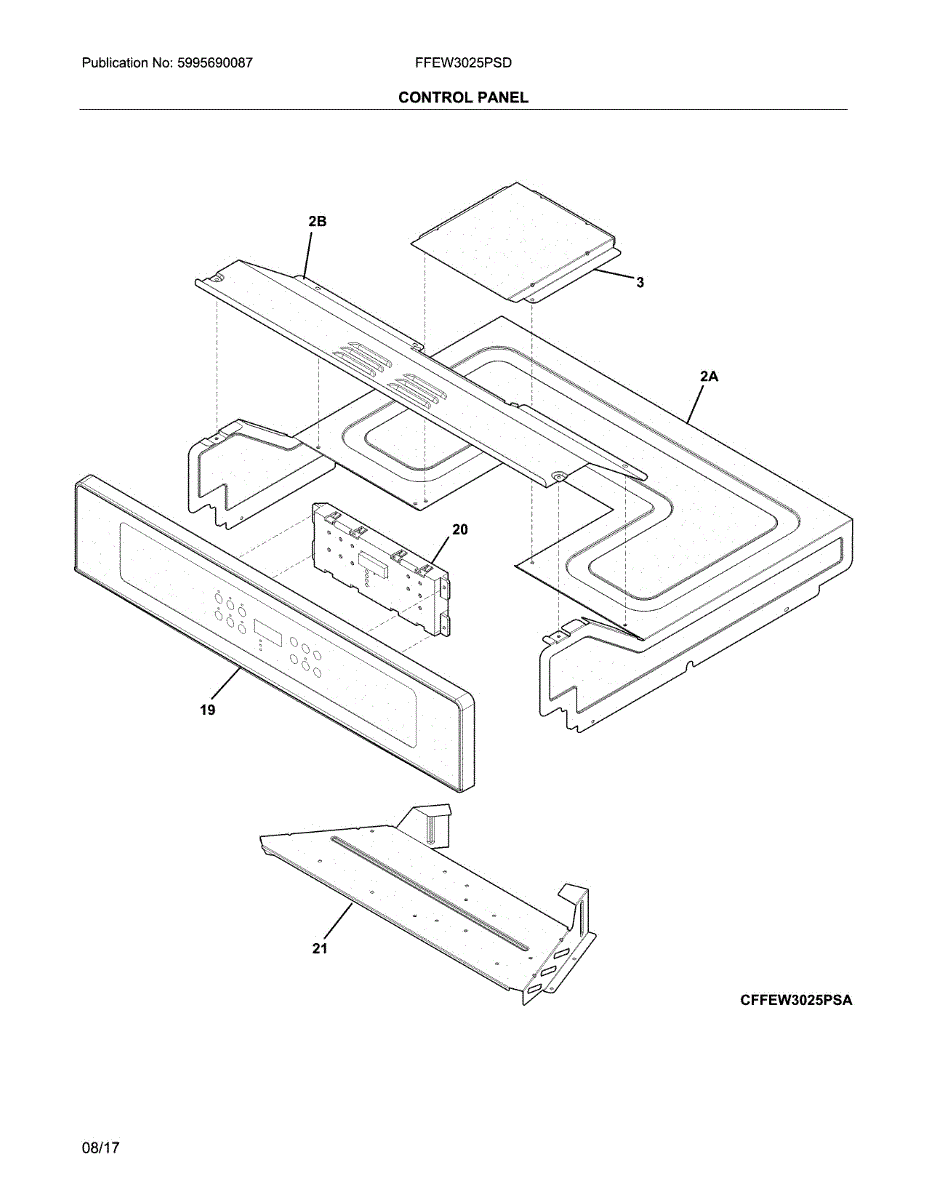 Publication No: 5995690087

FFEW3025PSD

CONTROL PANEL

2B

3

2A

20

19

21

CFFEW3025PSA

08/17