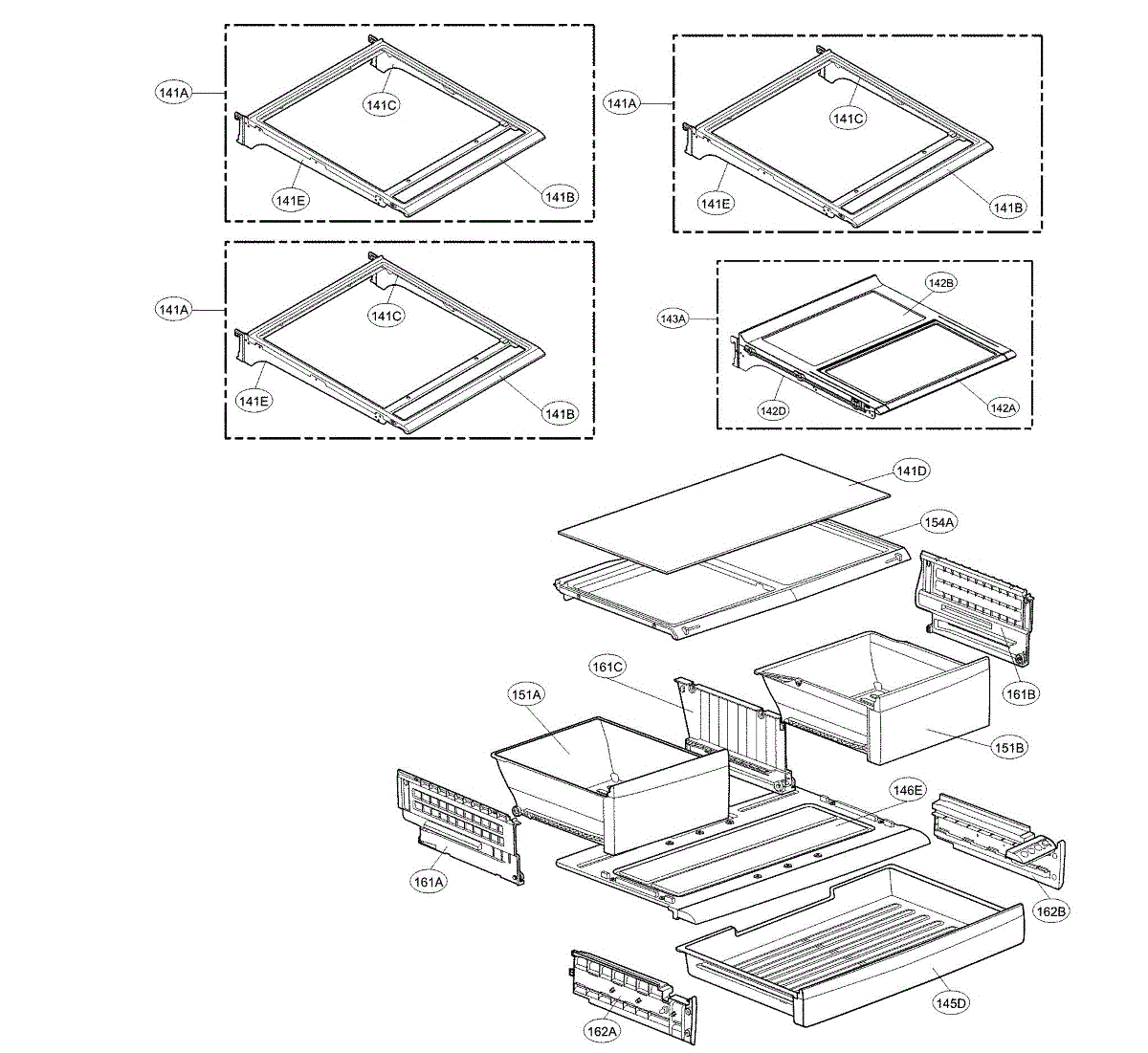 141A
141C
141E
141B

141A
141C
141E
141B

141A
141C
141E
141B

143A
142B
142D
142A

141D
154A
161B
161C
151A
151B
146E
161A
162B
145D
162A