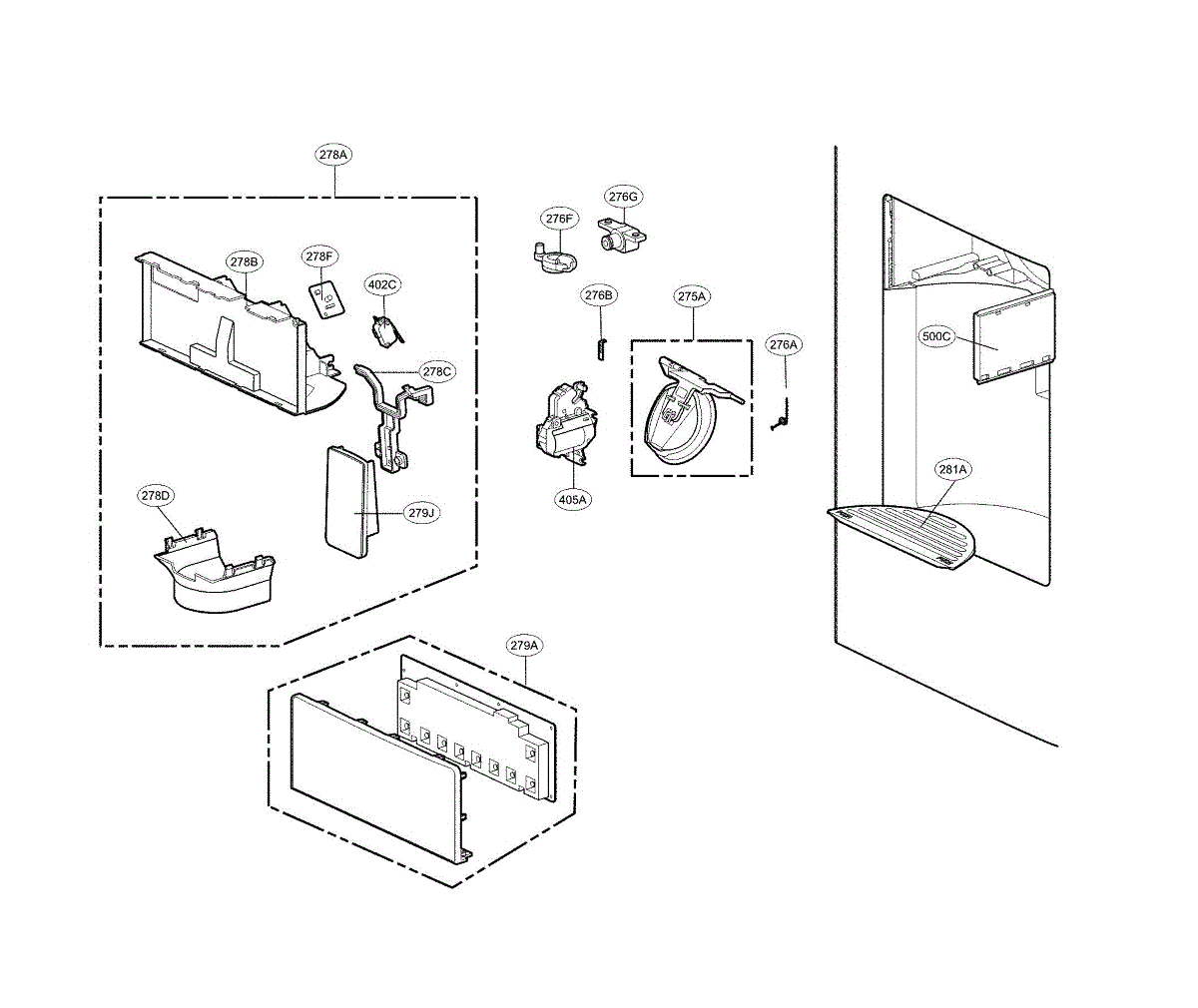 278A
278B
278F
402C
278C
278D
279J
276F
276G
276B
275A
276A
405A
500C
281A
279A