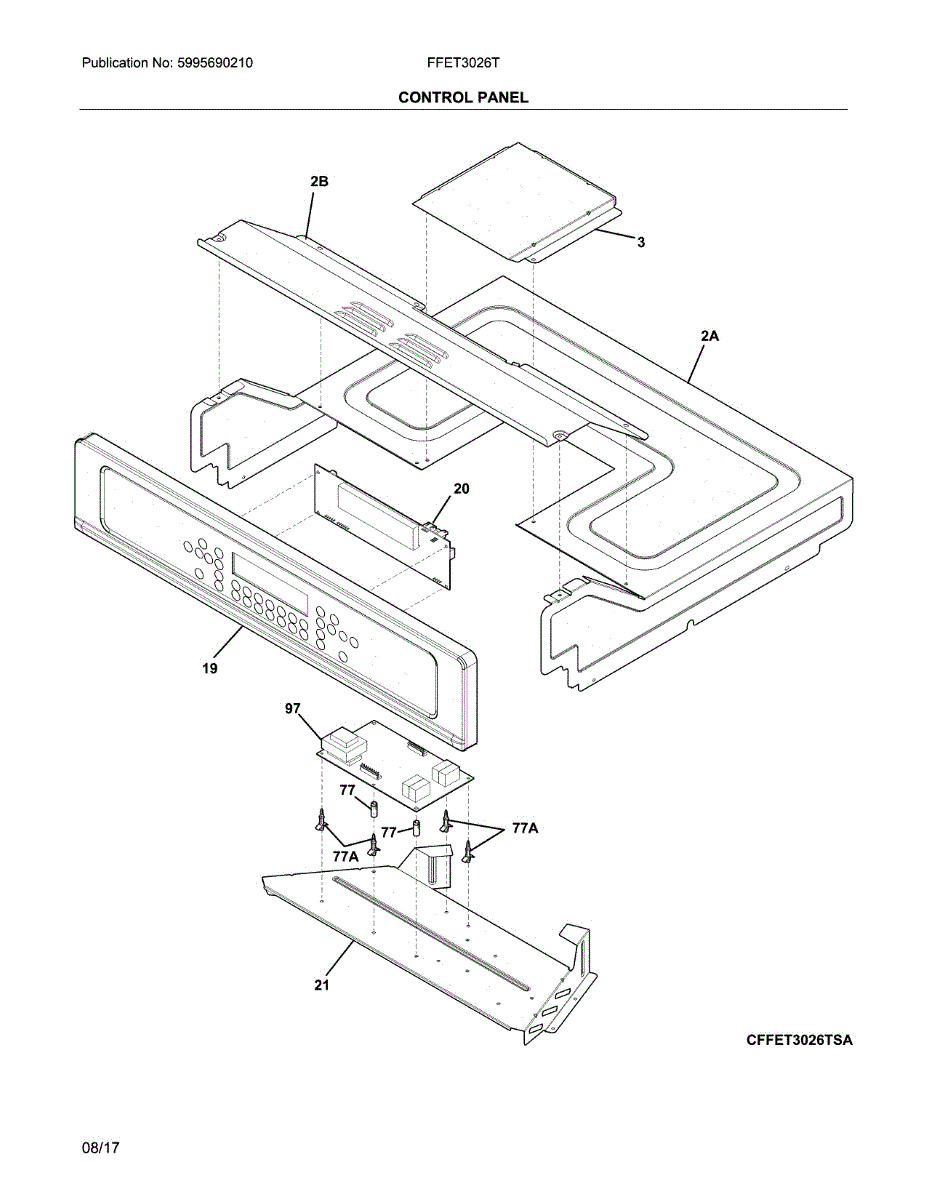 Publication No: 5995690210

FFET3026T

CONTROL PANEL

2B

3

2A

20

19

97

77

77

77A

77A

21

CFFET3026TSA

08/17