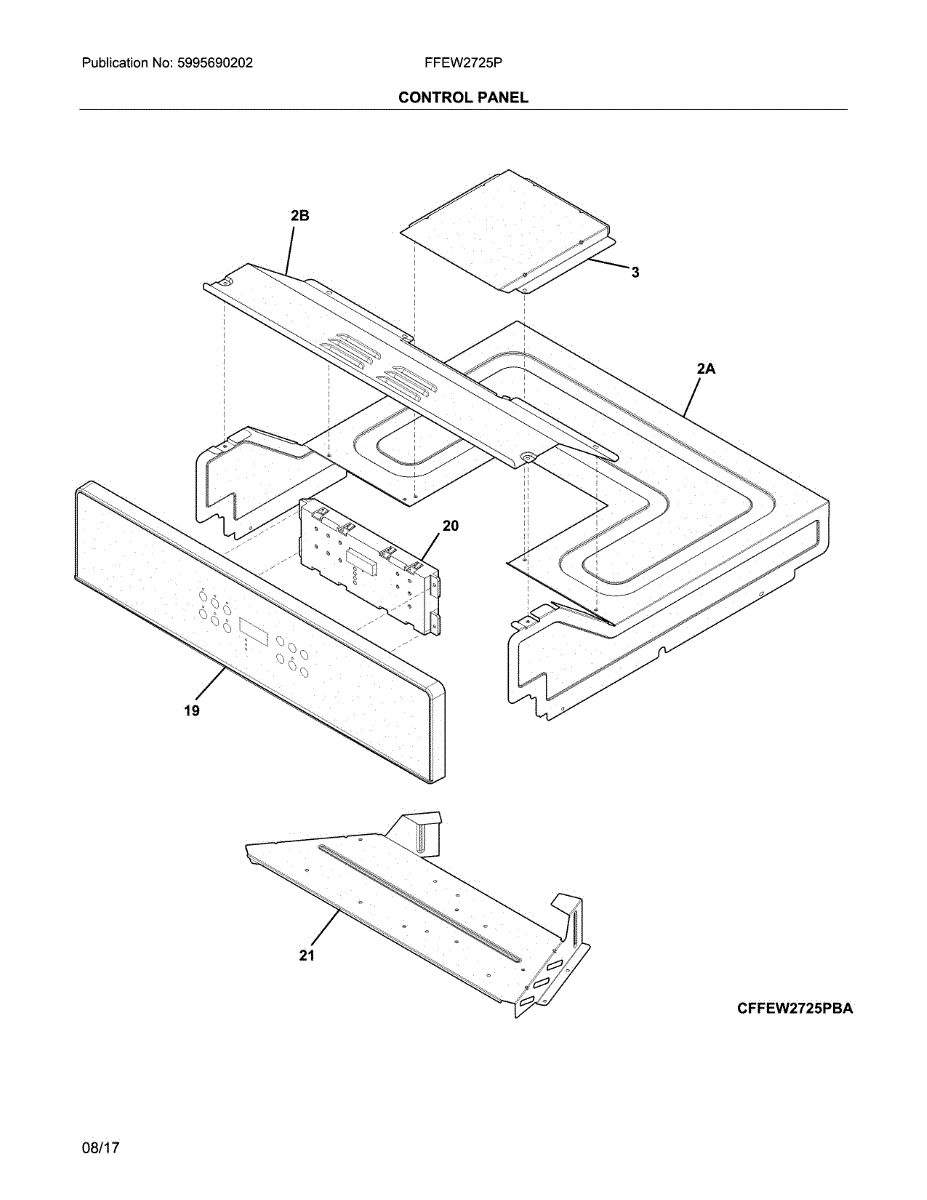 Publication No: 5995690202

FFEW2725P

CONTROL PANEL

2B

3

2A

20

19

21

CFFEW2725PBA

08/17