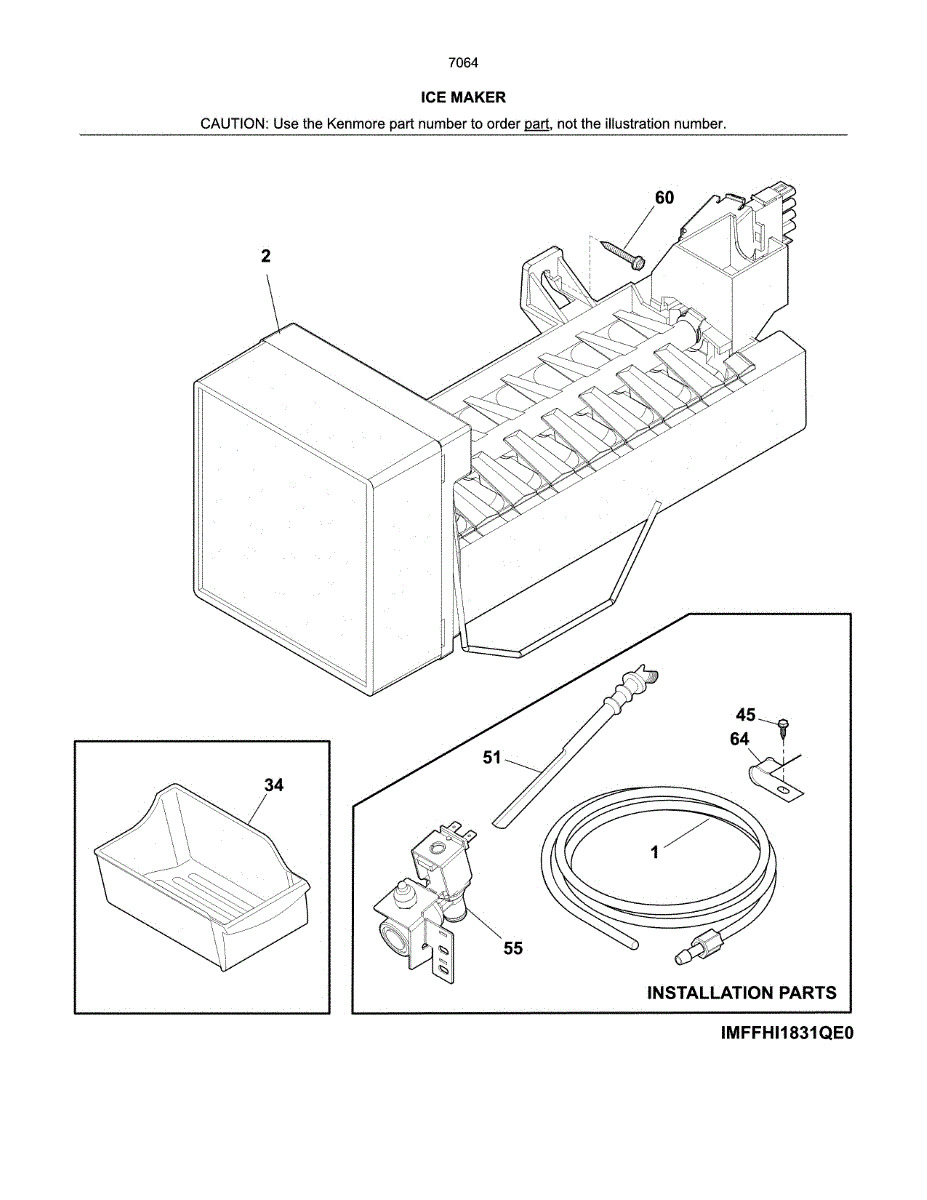 7064

ICE MAKER

CAUTION: Use the Kenmore part number to order part, not the illustration number.

60

2

45

64

51

34

1

55

INSTALLATION PARTS

IMFFHI1831QE0