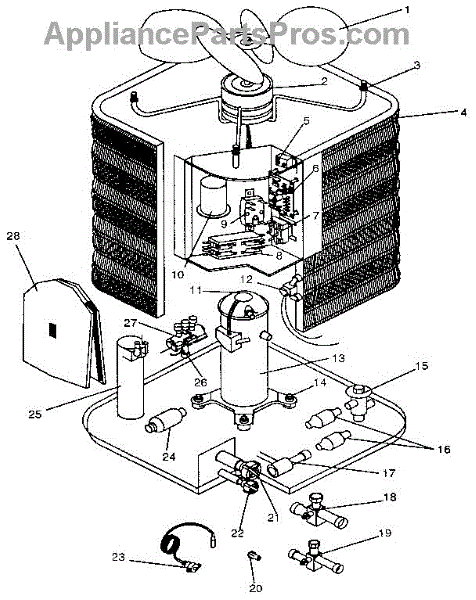 AppliancePartsPros.com

1
2
3
4
5
6
7
8
9
10
11
12
13
14
15
16
17
18
19
20
21
22
23
24
25
26
27
28