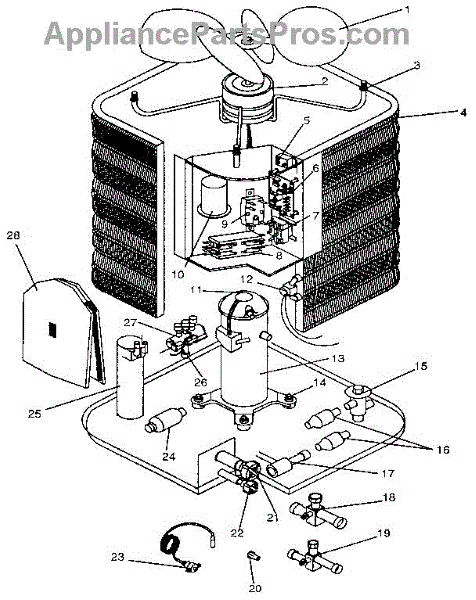 AppliancePartsPros.com

1
2
3
4
5
6
7
8
9
10
11
12
13
14
15
16
17
18
19
20
21
22
23
24
25
26
27
28