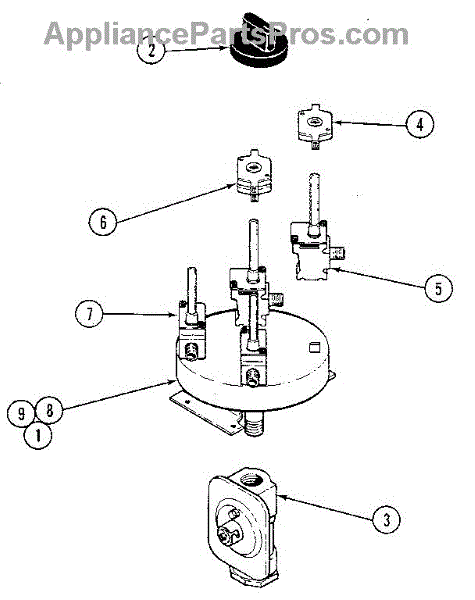 AppliancePartsPros.com

2

4

6

5

7

9
8
1

3