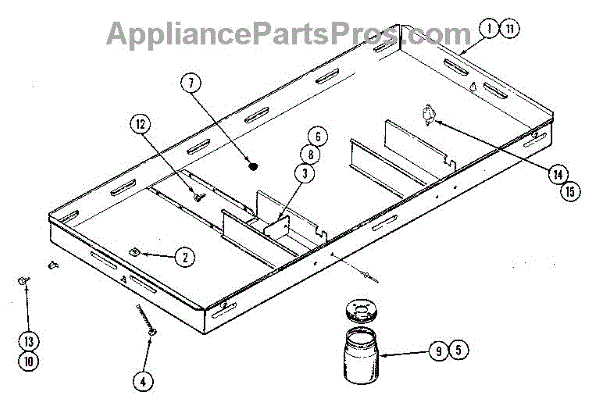 AppliancePartsPros.com

1
11
7
12
6
8
3
14
15
2
13
10
4
9
5