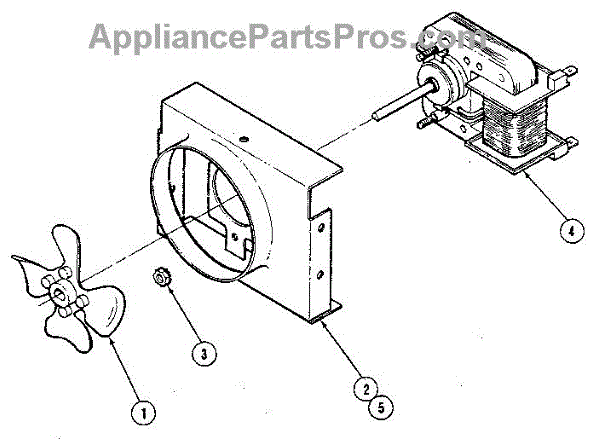 AppliancePartsPros.com

4

3

2
5

1