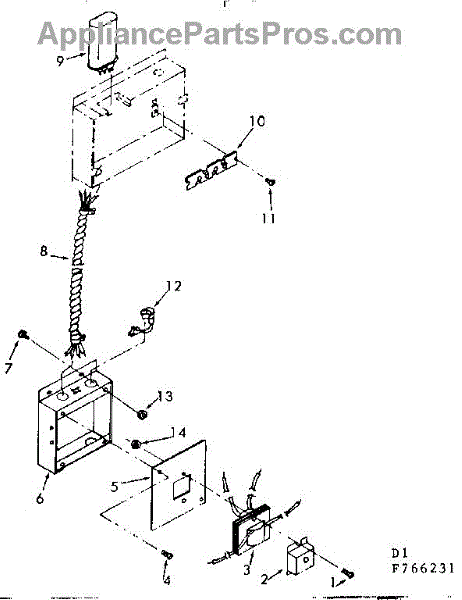 AppliancePartsPros.com

9
10
11
8
12
7
13
14
6
5
4
3
2
1
D1
F766231