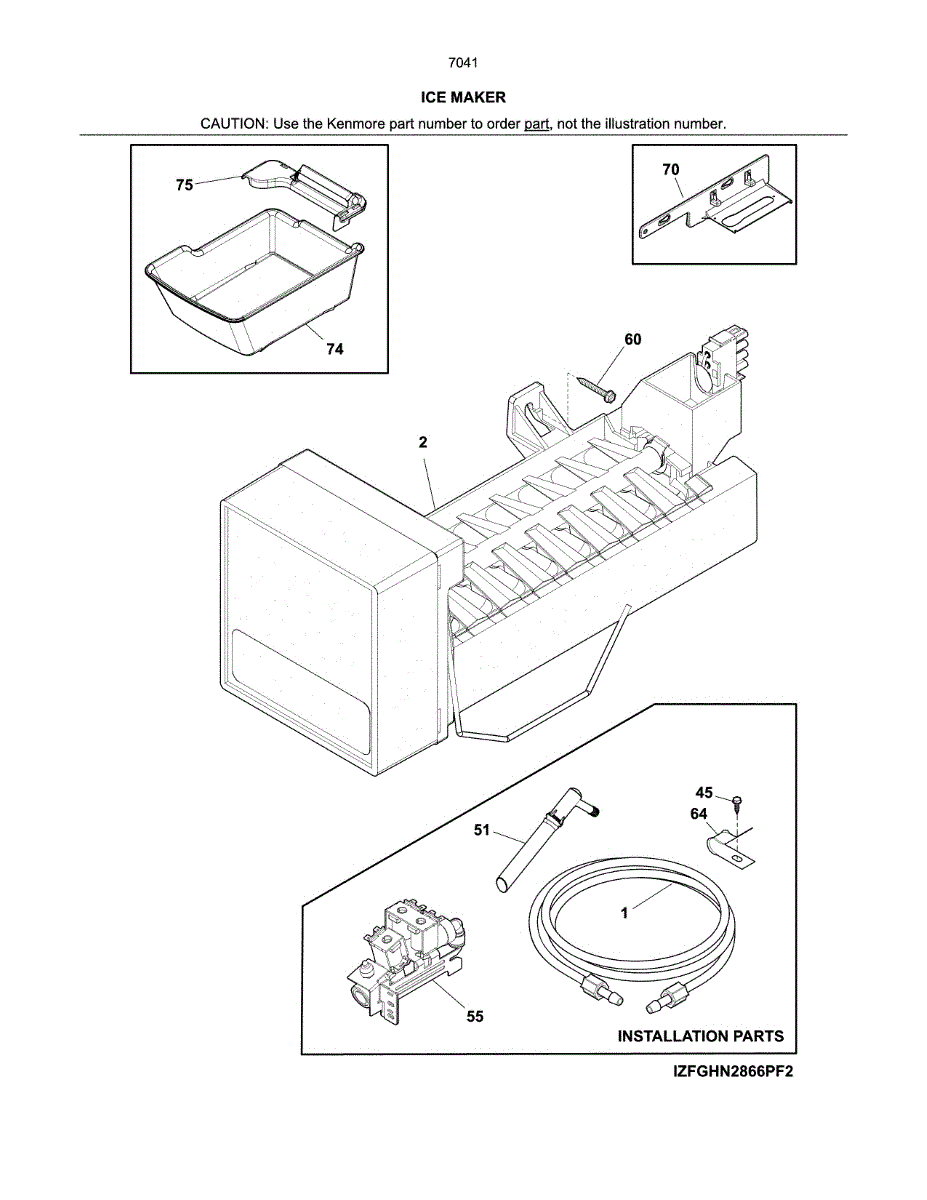 7041

ICE MAKER

CAUTION: Use the Kenmore part number to order part, not the illustration number.

75

74

70

60

2

45

64

51

1

55

INSTALLATION PARTS

IZFGHN2866PF2