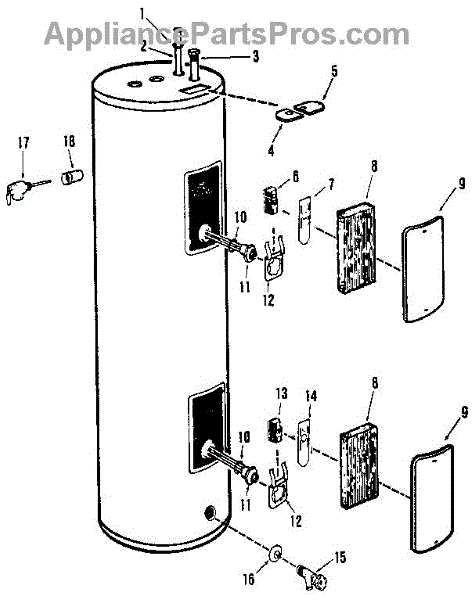 AppliancePartsPros.com

1
2
3
5
4
17
18
6
7
8
9
10
11
12
13
14
8
9
10
11
12
16
15