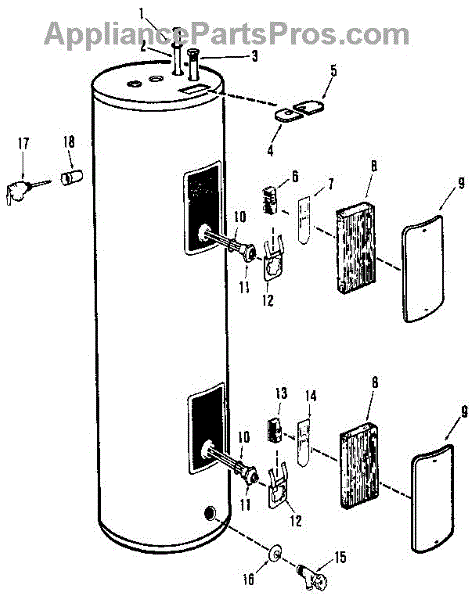 AppliancePartsPros.com

1
2
3
5
4
17
18
6
7
8
9
10
11
12
13
14
8
9
10
11
12
16
15