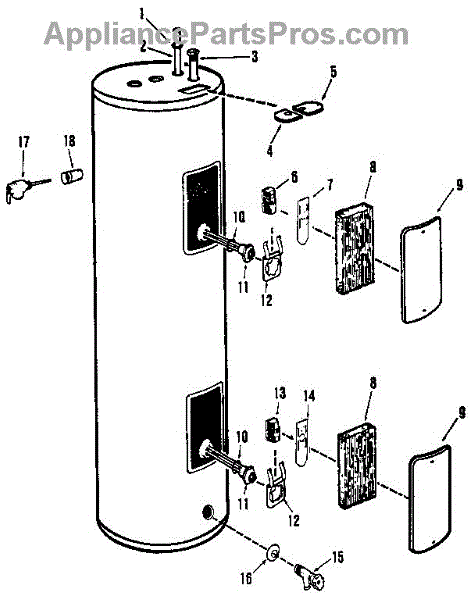 AppliancePartsPros.com

1
2
3
5
4
17
18
6
7
8
9
10
11
12
13
14
8
9
10
11
12
16
15