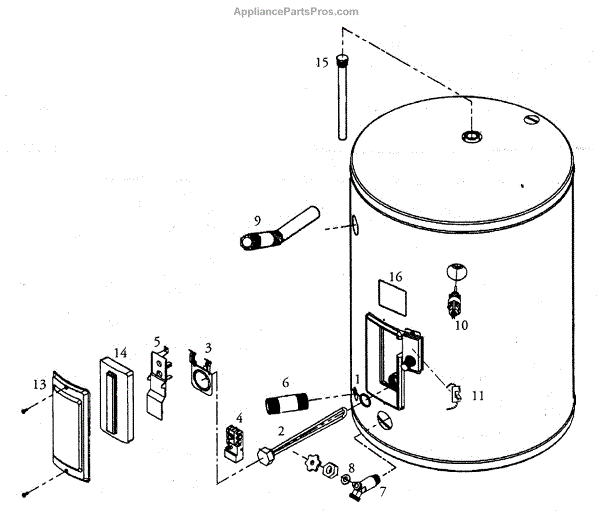 AppliancePartsPros.com

15

9

16

10

14

5

3

13

6

1

11

4

2

8

7