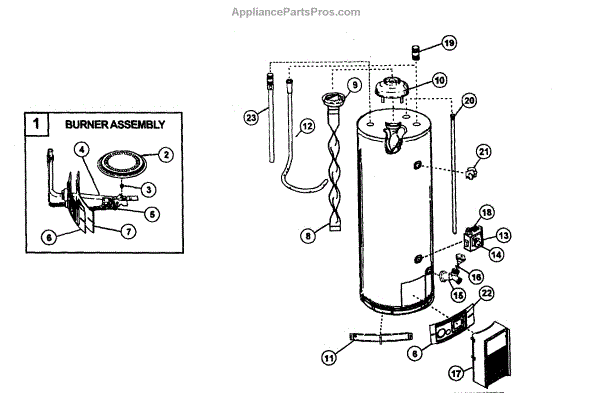 AppliancePartsPros.com

1 BURNER ASSEMBLY

4
2
3
5
6
7

19
10
9
23
12
20
21
8
18
13
14
16
15
22
11
6
17