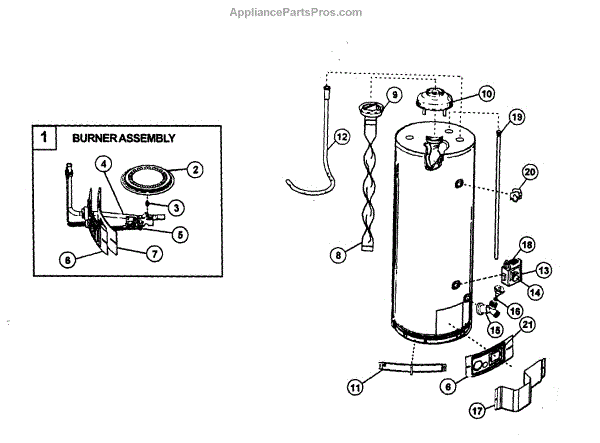 AppliancePartsPros.com

1 BURNER ASSEMBLY

4
2
3
5
6
7

9
10
12
19
20
8
18
13
14
16
15
21
11
6
17