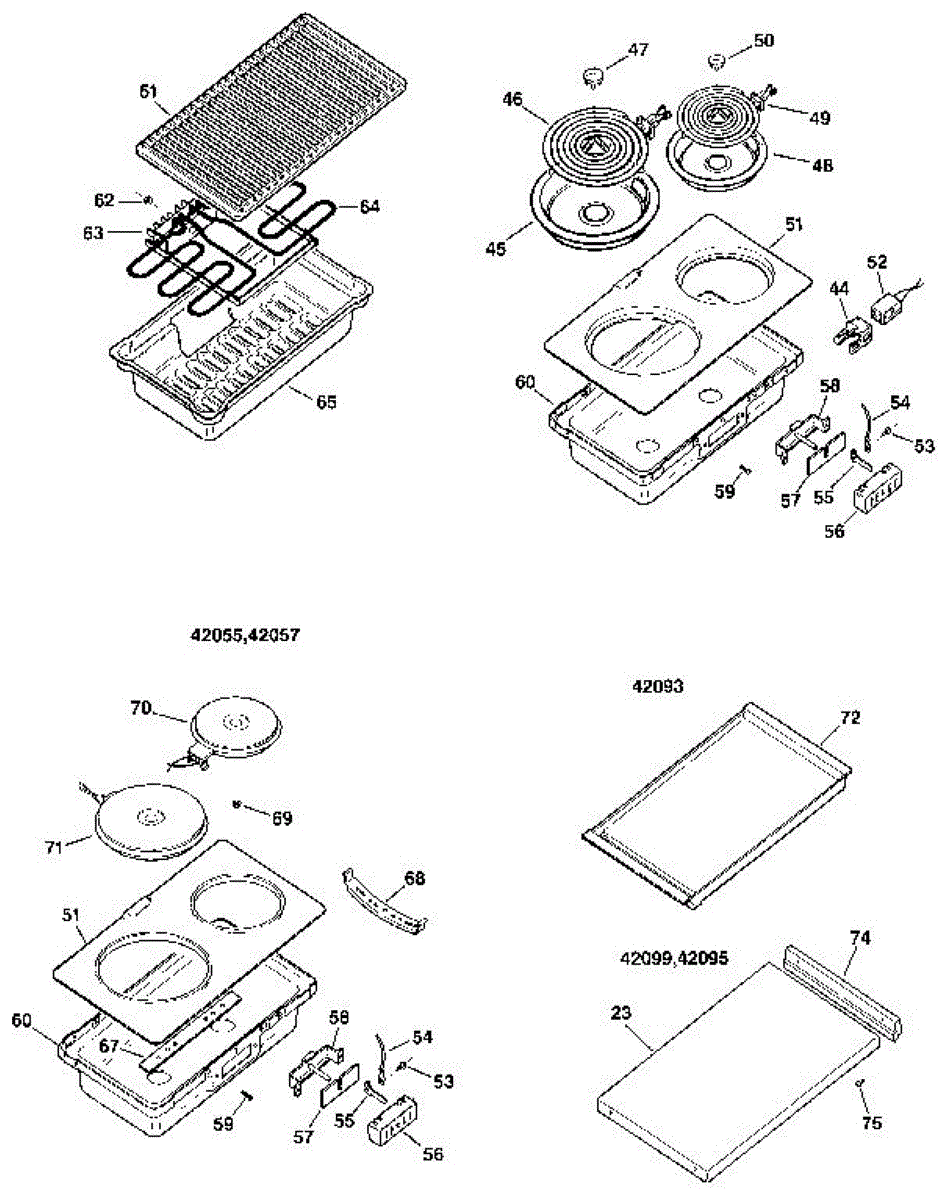 61
62
63
64
65
47
50
46
49
48
45
51
52
44
60
58
54
53
59
57
55
56
42055,42057
70
69
71
68
51
60
67
58
54
53
59
57
55
56
42093
72
42099,42095
74
23
75