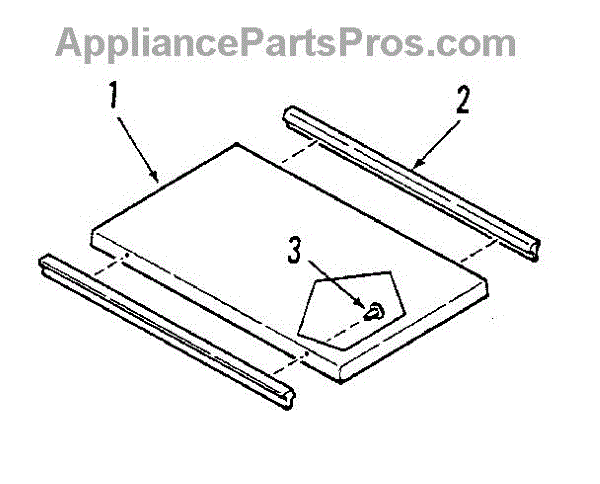 AppliancePartsPros.com

1

2

3