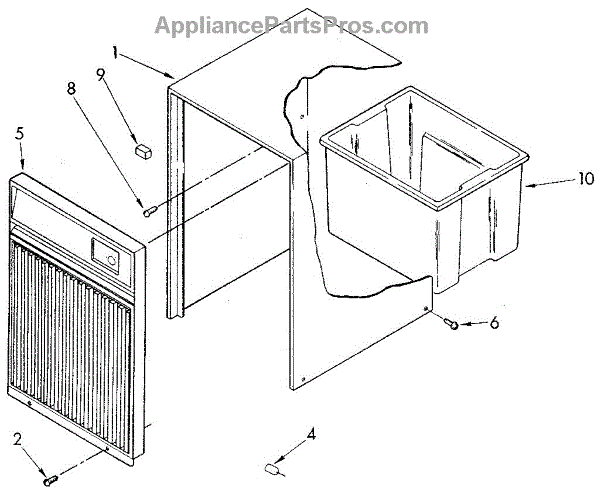 AppliancePartsPros.com

1
9
8
5
10
6
2
4