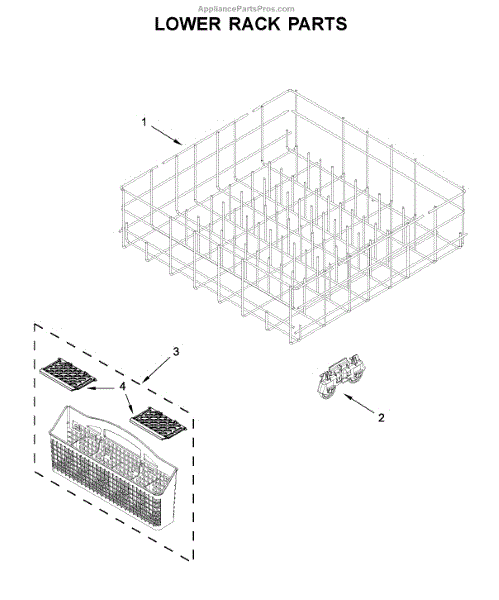 AppliancePartsPros.com
LOWER RACK PARTS

1

3

4

2