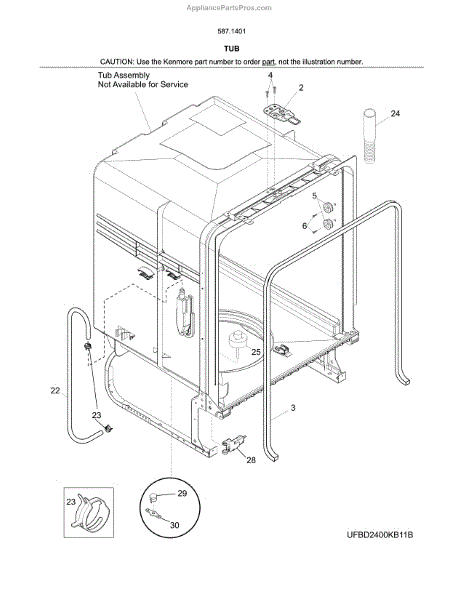 AppliancePartsPros.com

587.1401

TUB

CAUTION: Use the Kenmore part number to order part, not the illustration number.

Tub Assembly
Not Available for Service

4
2
24
5
6
25
22
23
3
28
23
29
30

UFBD2400KB11B