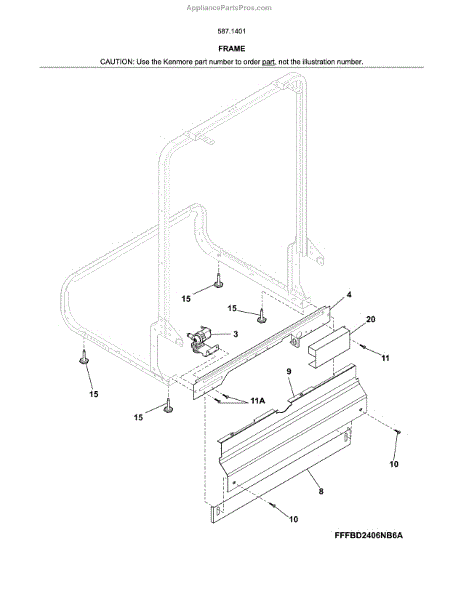 AppliancePartsPros.com

587.1401

FRAME

CAUTION: Use the Kenmore part number to order part, not the illustration number.

15
15
4
20
3
11
9
15
11A
15
10
8
10

FFFBD2406NB6A