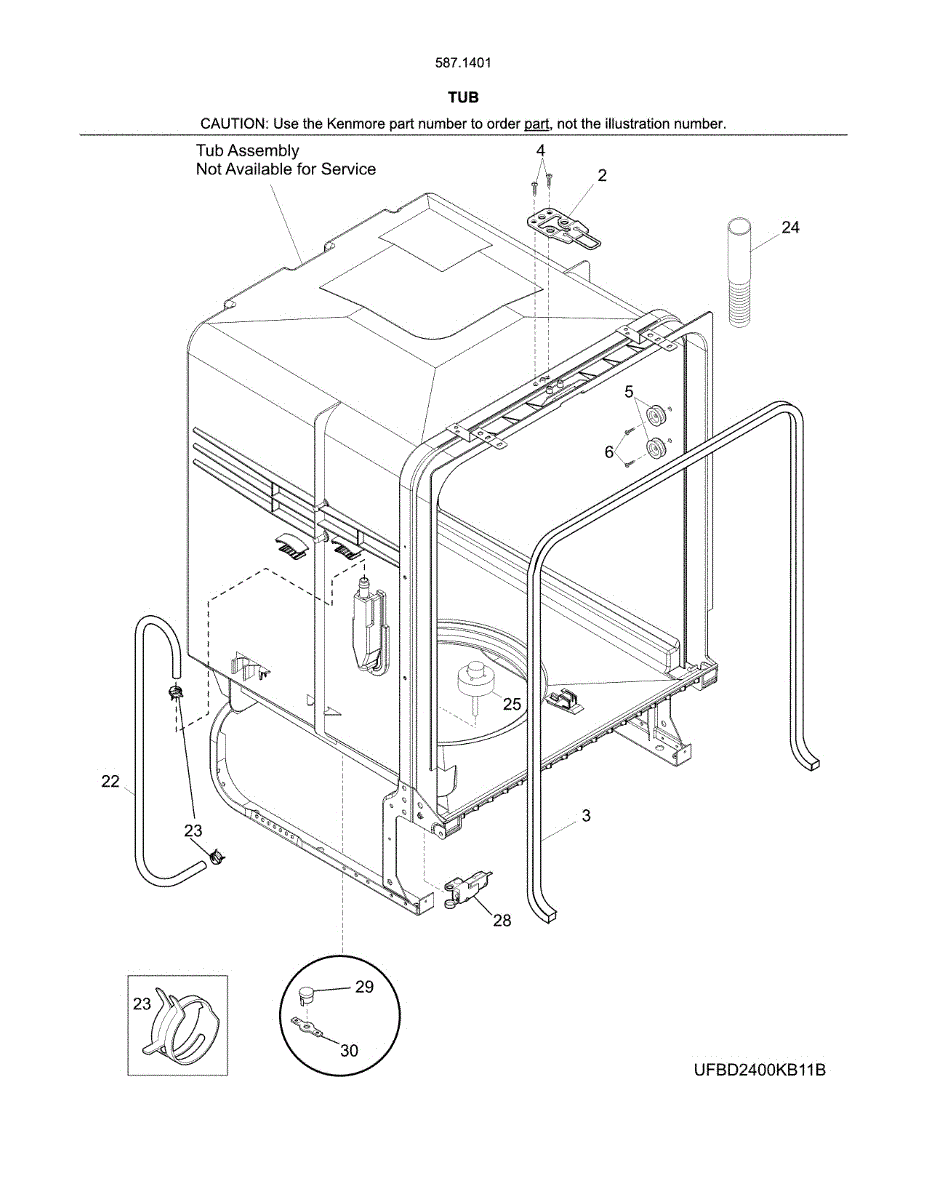 587.1401

TUB

CAUTION: Use the Kenmore part number to order part, not the illustration number.

Tub Assembly
Not Available for Service

4
2
24
5
6
25
22
23
3
28
23
29
30

UFBD2400KB11B