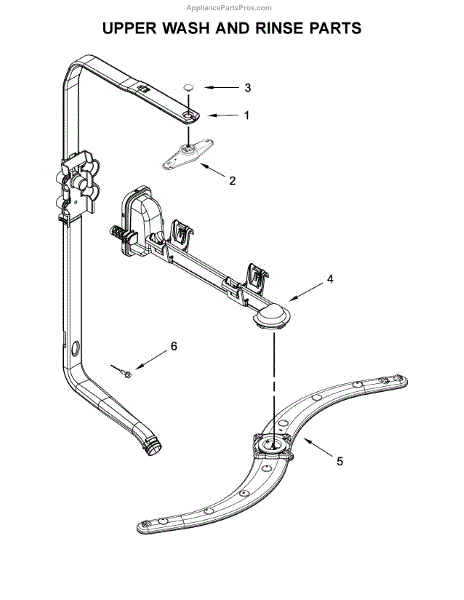 AppliancePartsPros.com

UPPER WASH AND RINSE PARTS

3

1

2

4

6

5