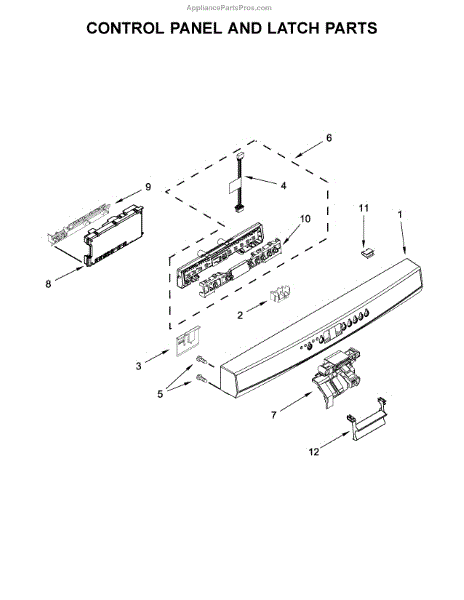 AppliancePartsPros.com

CONTROL PANEL AND LATCH PARTS

6
9
4
11
1
10
8
2
3
5
7
12