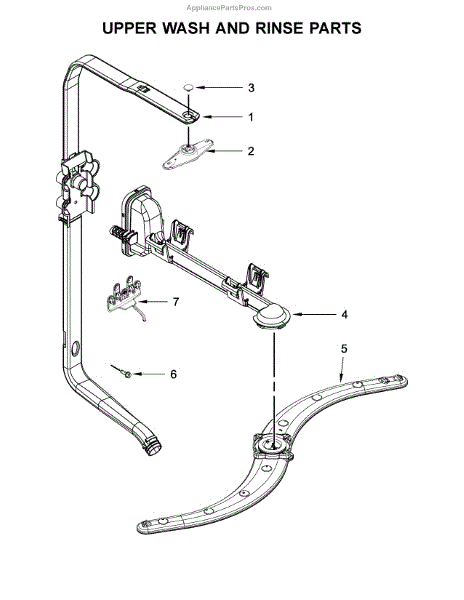 AppliancePartsPros.com

UPPER WASH AND RINSE PARTS

3

1

2

7

4

5

6