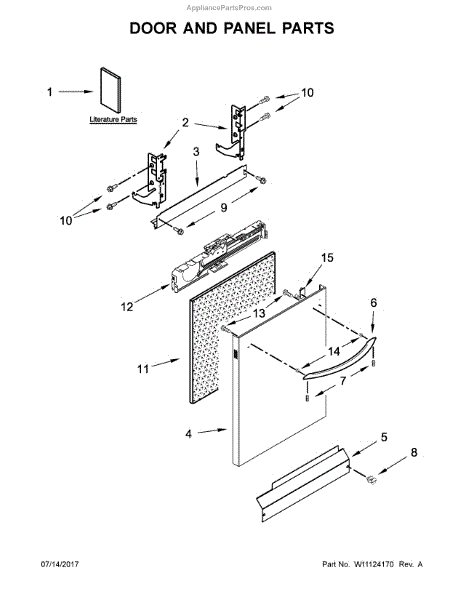 AppliancePartsPros.com

DOOR AND PANEL PARTS

1

Literature Parts

10

2

3

10

9

15

12

13

6

14

11

7

4

5

8

07/14/2017

Part No. W11124170 Rev. A