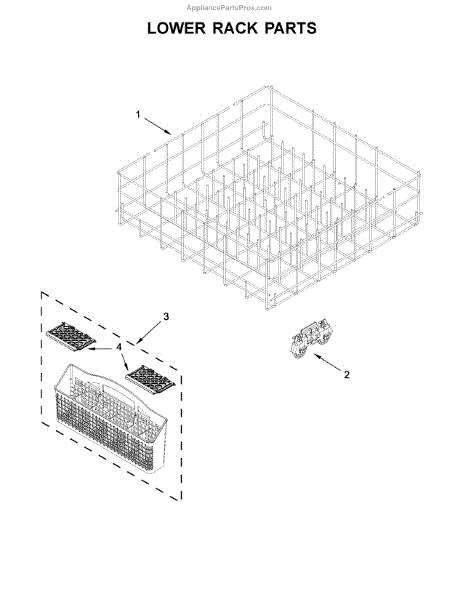 AppliancePartsPros.com

LOWER RACK PARTS

1

3

4

2