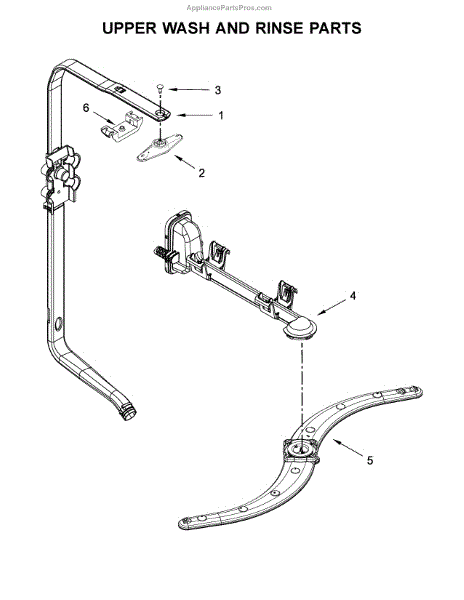 AppliancePartsPros.com

UPPER WASH AND RINSE PARTS

3
6
1
2
4
5