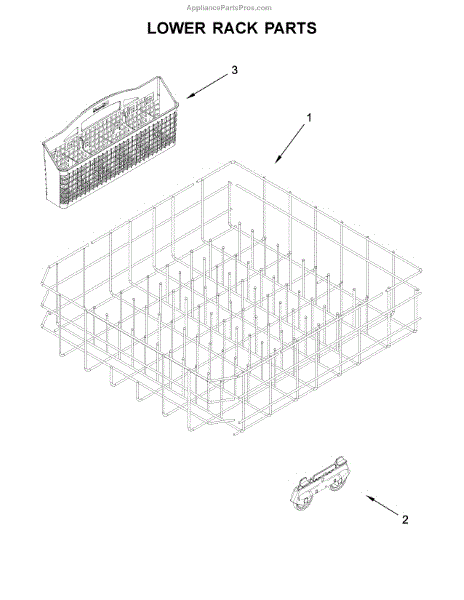 AppliancePartsPros.com

LOWER RACK PARTS

3

1

2