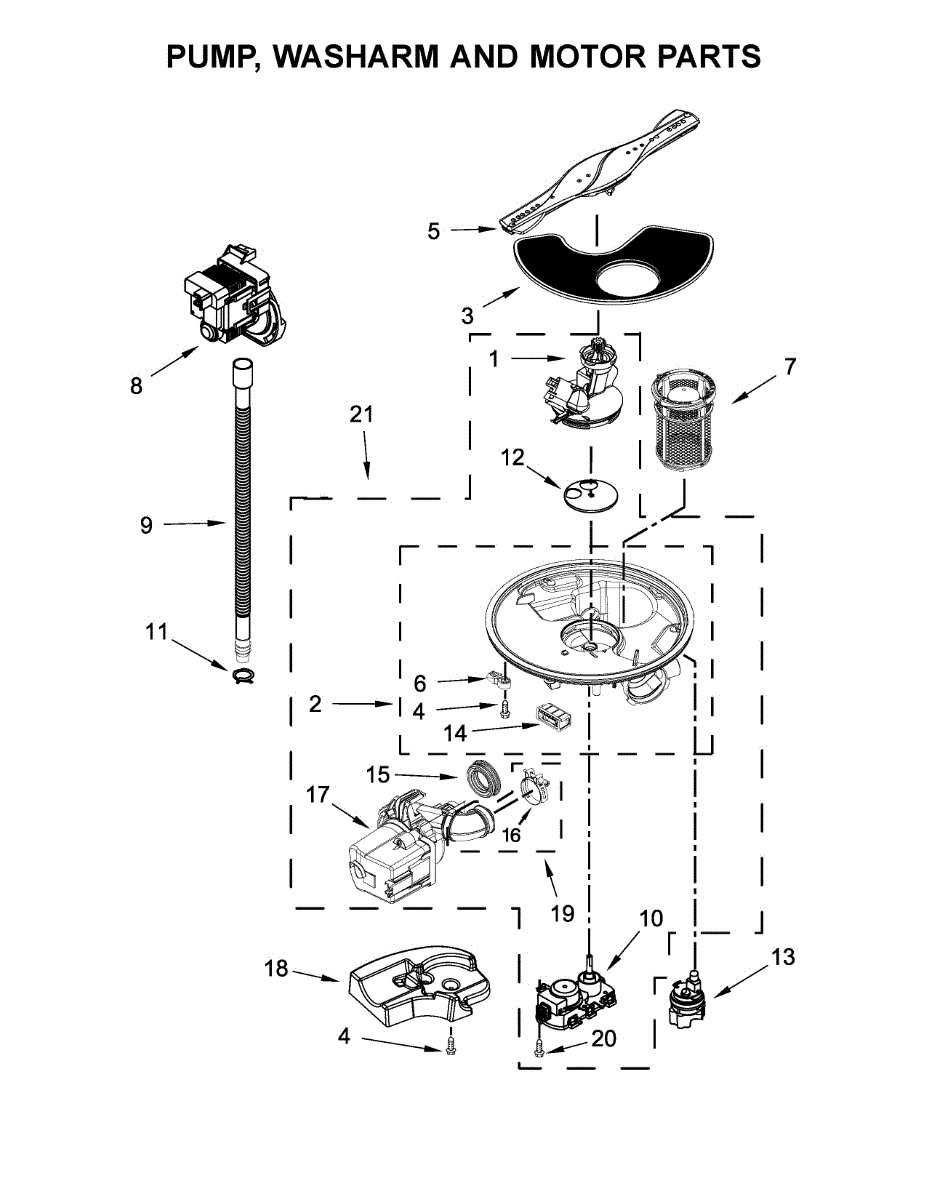 PUMP, WASHARM AND MOTOR PARTS

5
3
1
7
8
21
12
9
11
6
2
4
14
15
17
16
19
10
18
13
4
20