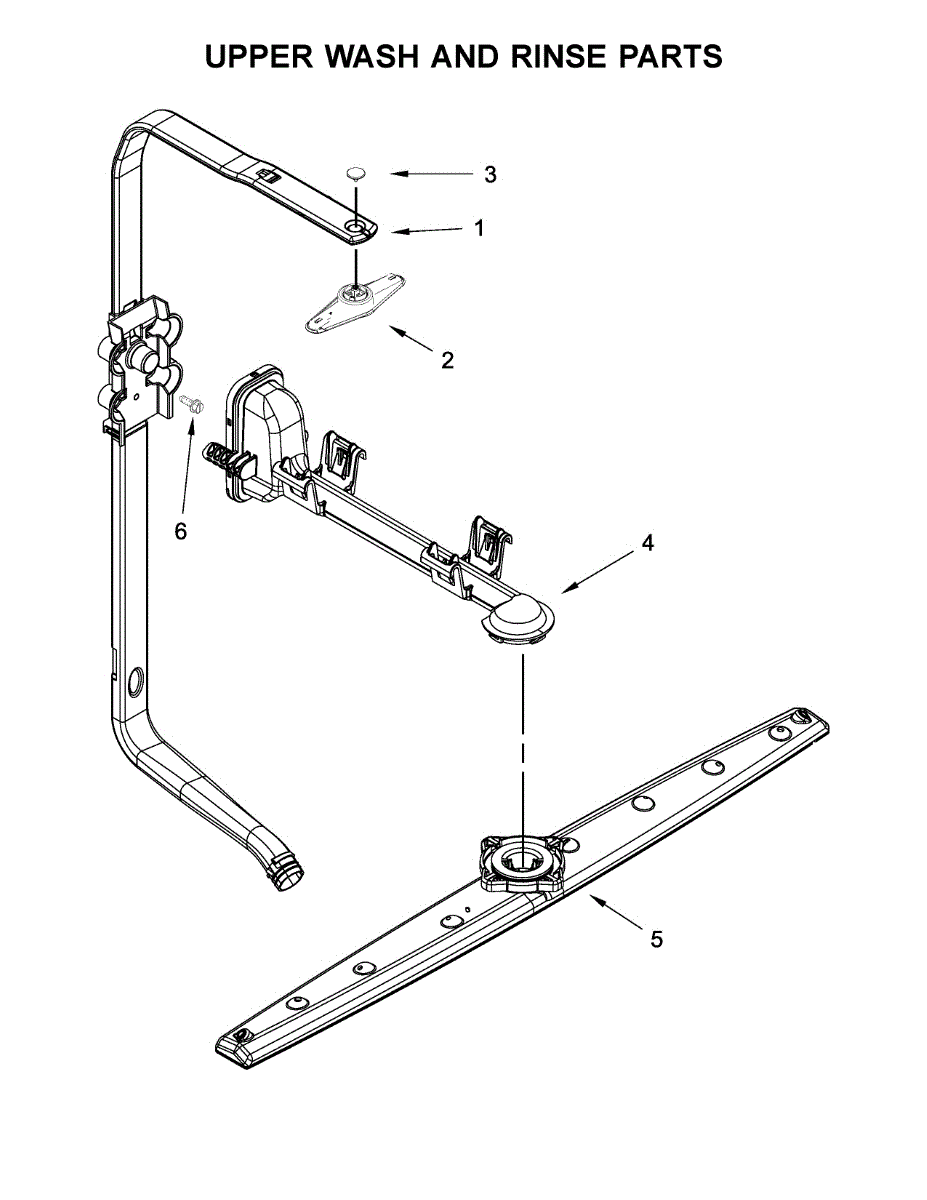 UPPER WASH AND RINSE PARTS

3
1
2
6
4
5