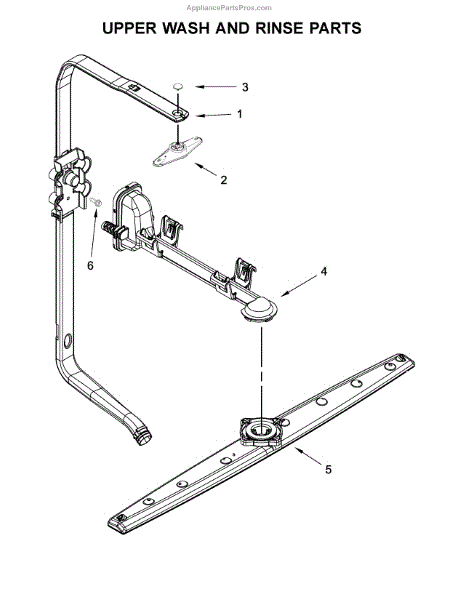 AppliancePartsPros.com

UPPER WASH AND RINSE PARTS

3
1
2
6
4
5