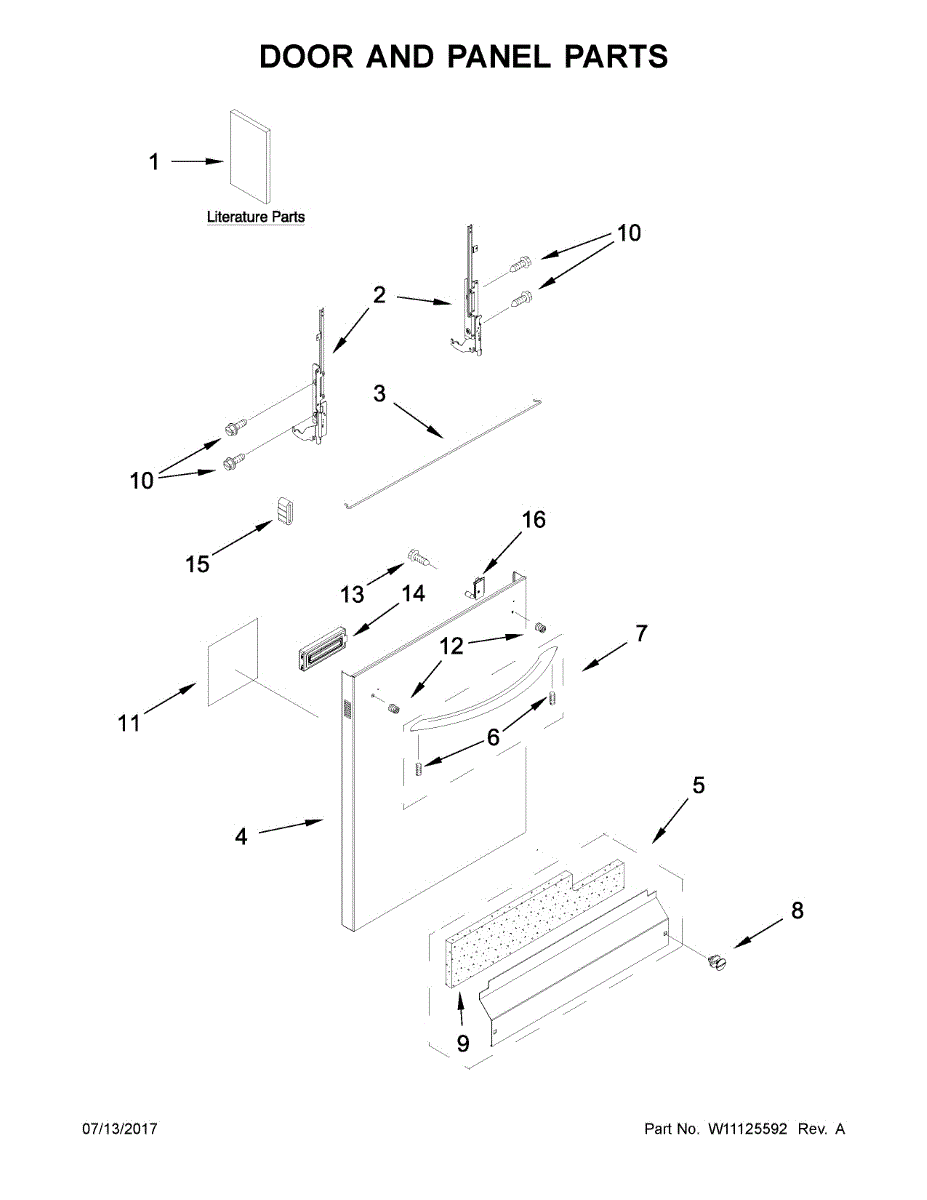 DOOR AND PANEL PARTS

1

Literature Parts

10

2

3

10

15

16

13

14

12

7

11

6

4

5

8

9

07/13/2017

Part No. W11125592 Rev. A