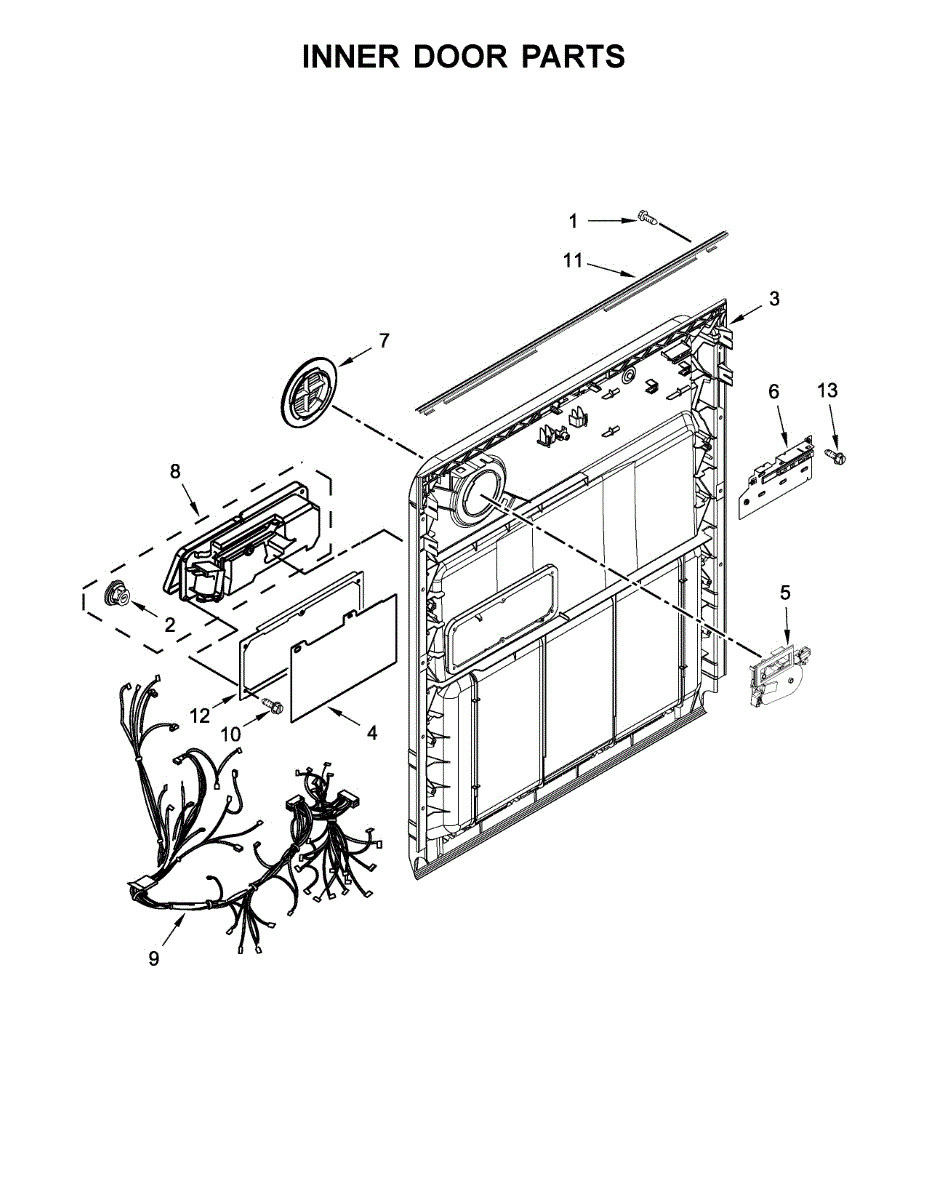 INNER DOOR PARTS

1
11
3
7
6
13
8
2
5
12
10
4
9