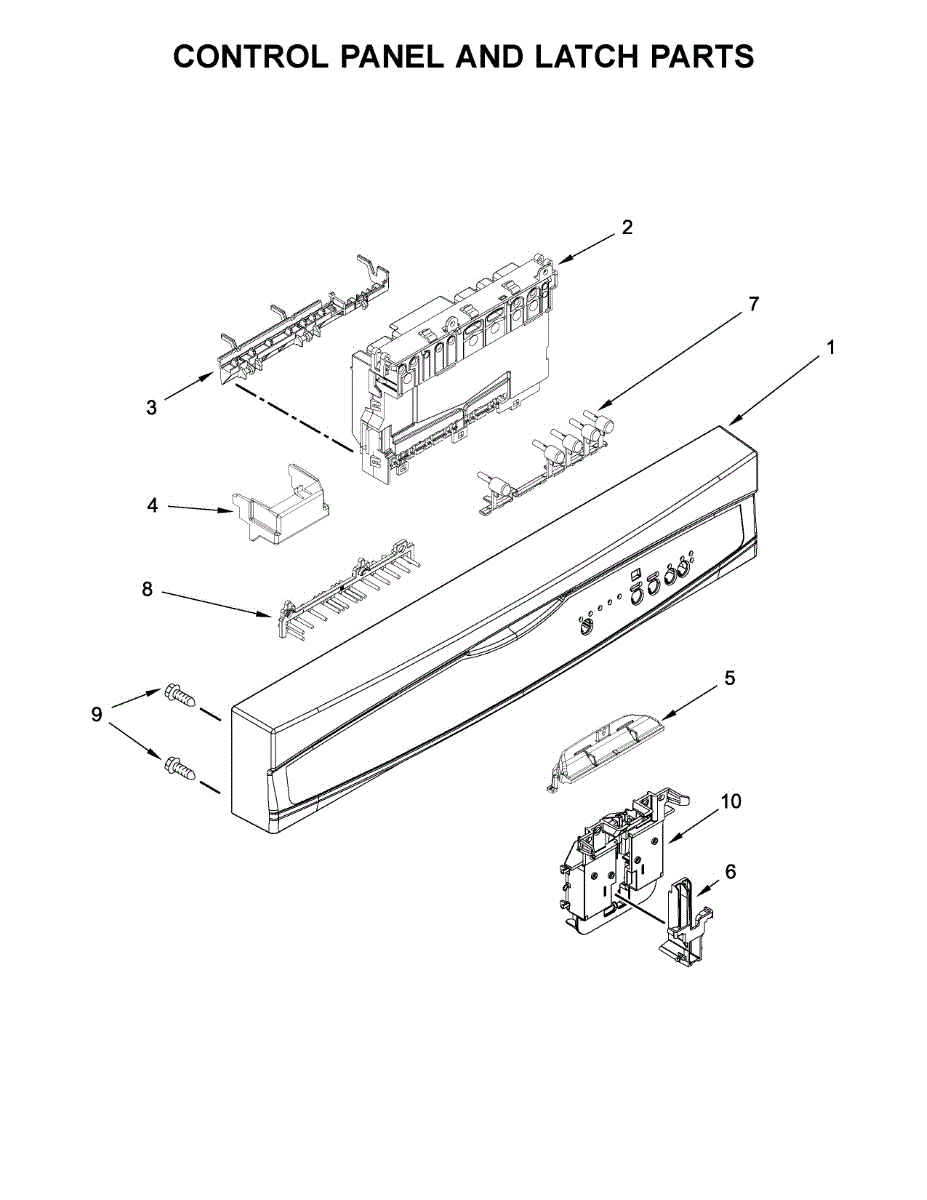 CONTROL PANEL AND LATCH PARTS

2
7
1
3
4
8
9
5
10
6