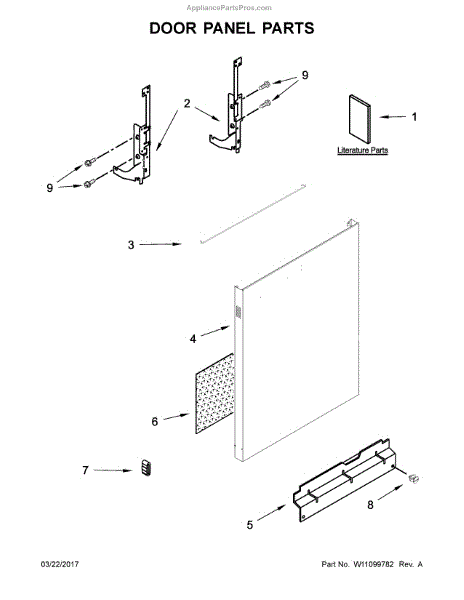 AppliancePartsPros.com

DOOR PANEL PARTS

9

2

1

Literature Parts

9

3

4

6

7

8

5

03/22/2017

Part No. W11099782 Rev. A