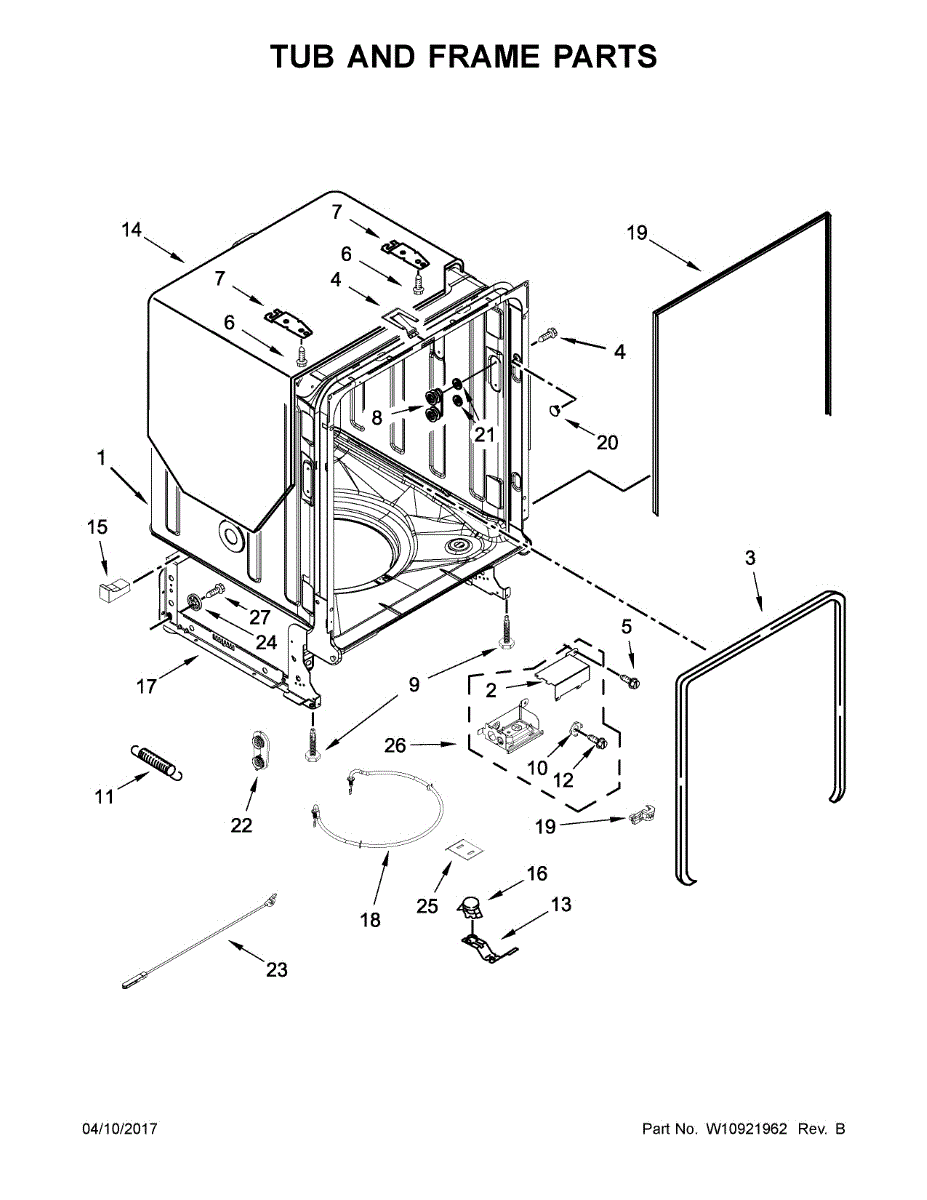 TUB AND FRAME PARTS

14
7
6
4
7
6
19
4
8
21
20
1
15
27
24
17
3
5
9
2
26
10
12
11
22
19
18
25
16
13
23

04/10/2017

Part No. W10921962 Rev. B