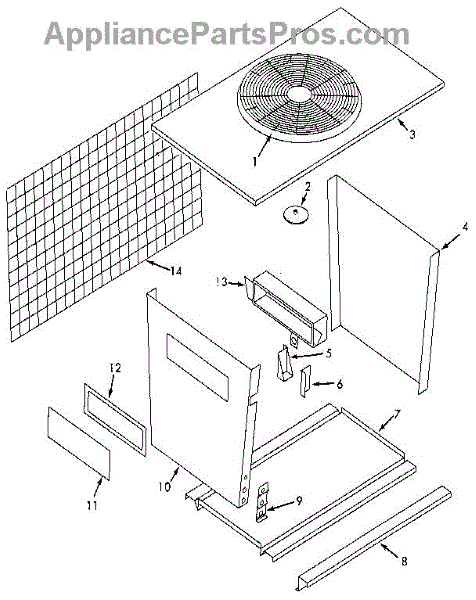 AppliancePartsPros.com

3
1
2
4
14
13
5
6
12
7
11
10
9
8